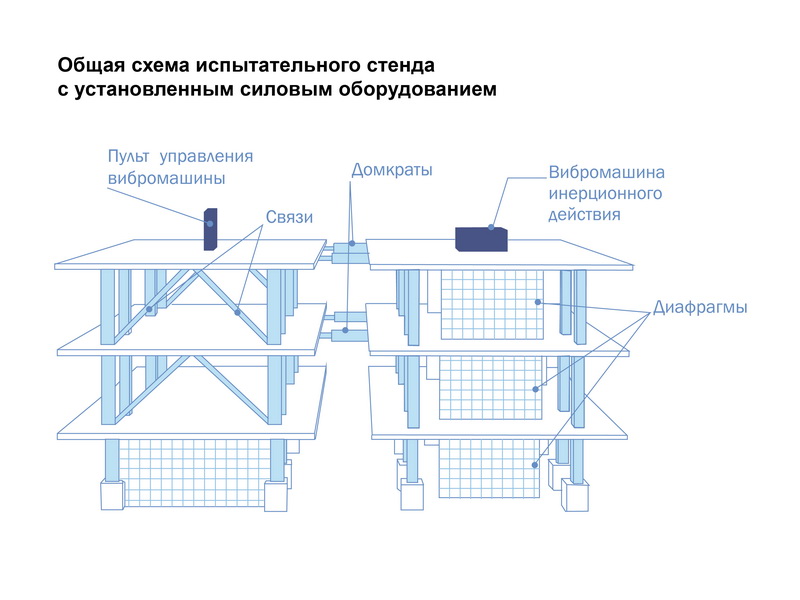 Общая схема испытательного стенда
с установленным силовым оборудованием

Пульт управления вибромашины

Домкраты

Вибромашина инерционного действия

Связи

Диафрагмы